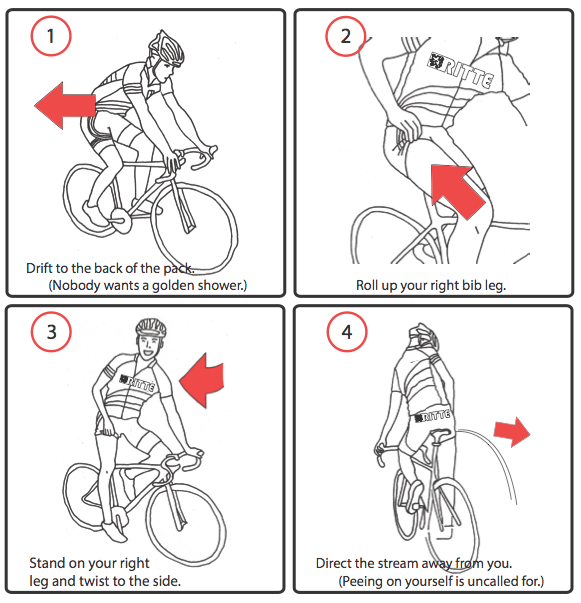 1

Drift to the back of the pack.
(Nobody wants a golden shower.)

2

RITTE

Roll up your right bib leg.

3

RITTE

Stand on your right leg and twist to the side.

4

RITTE

Direct the stream away from you.
(Peeing on yourself is uncalled for.)