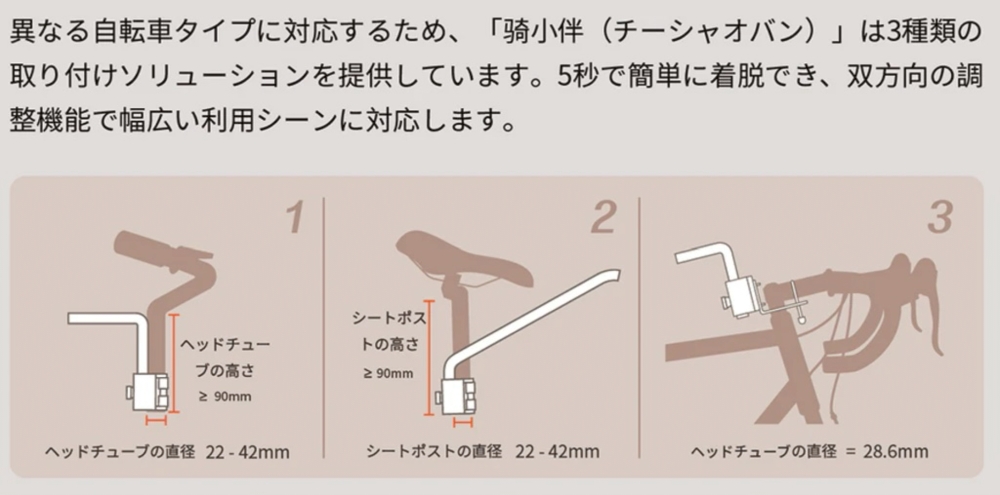 異なる自転車タイプに対応するため、「骑小伴（チーシャオバン）」は3種類の取り付けソリューションを提供しています。5秒で簡単に着脱でき、双方向の調整機能で幅広い利用シーンに対応します。

1

ヘッドチューブの高さ
≥ 90mm

ヘッドチューブの直径 22 - 42mm

2

シートポストの高さ
≥ 90mm

シートポストの直径 22 - 42mm

3

ヘッドチューブの直径 = 28.6mm